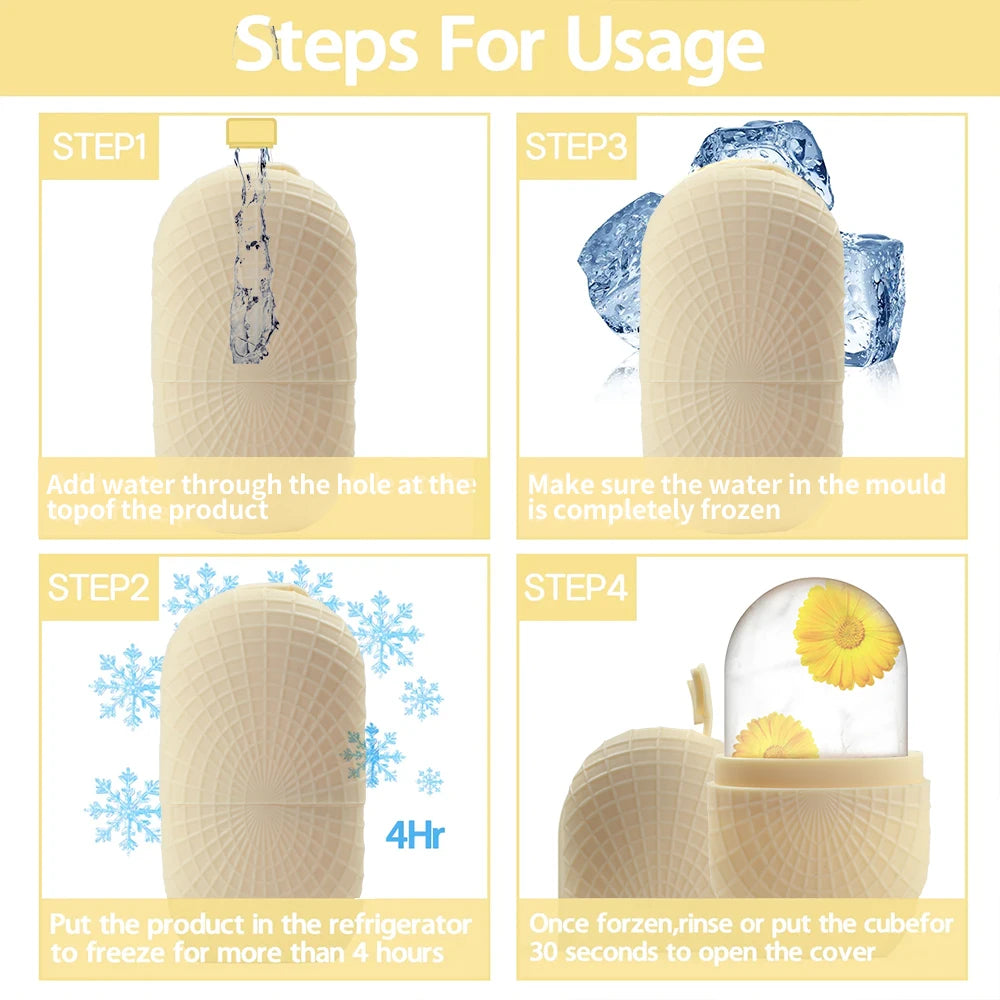 Steps For Usage

STEP1

Add water through the hole at the topof the product

STEP3

Make sure the water in the mould is completely frozen

STEP2

4Hr

Put the product in the refrigerator to freeze for more than 4 hours

STEP4

Once forzen,rinse or put the cubefor 30 seconds to open the cover